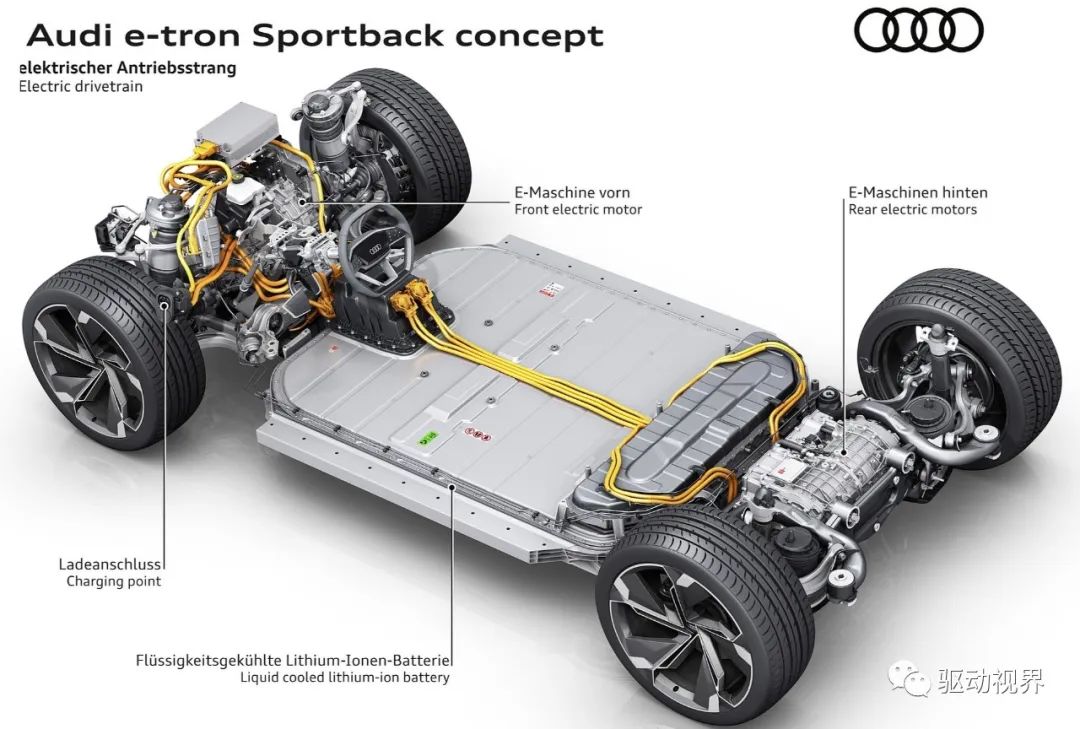 Audi e-tron Sportback concept

elektrischer Antriebsstrang
Electric drivetrain

E-Maschine vorn
Front electric motor

E-Maschinen hinten
Rear electric motors

Ladeanschluss
Charging point

Flüssigkeitsgekühlte Lithium-Ionen-Batterie
Liquid cooled lithium-ion battery

驱动视界